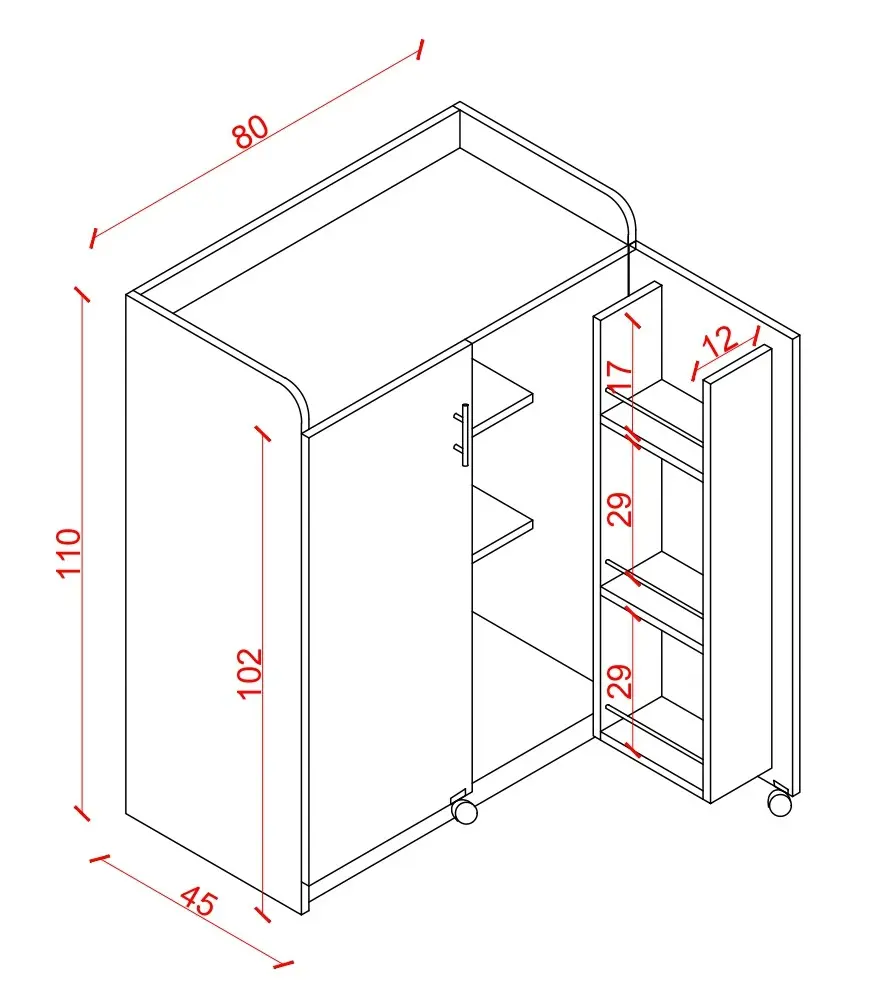 80

110

102

45

12

17

29

29