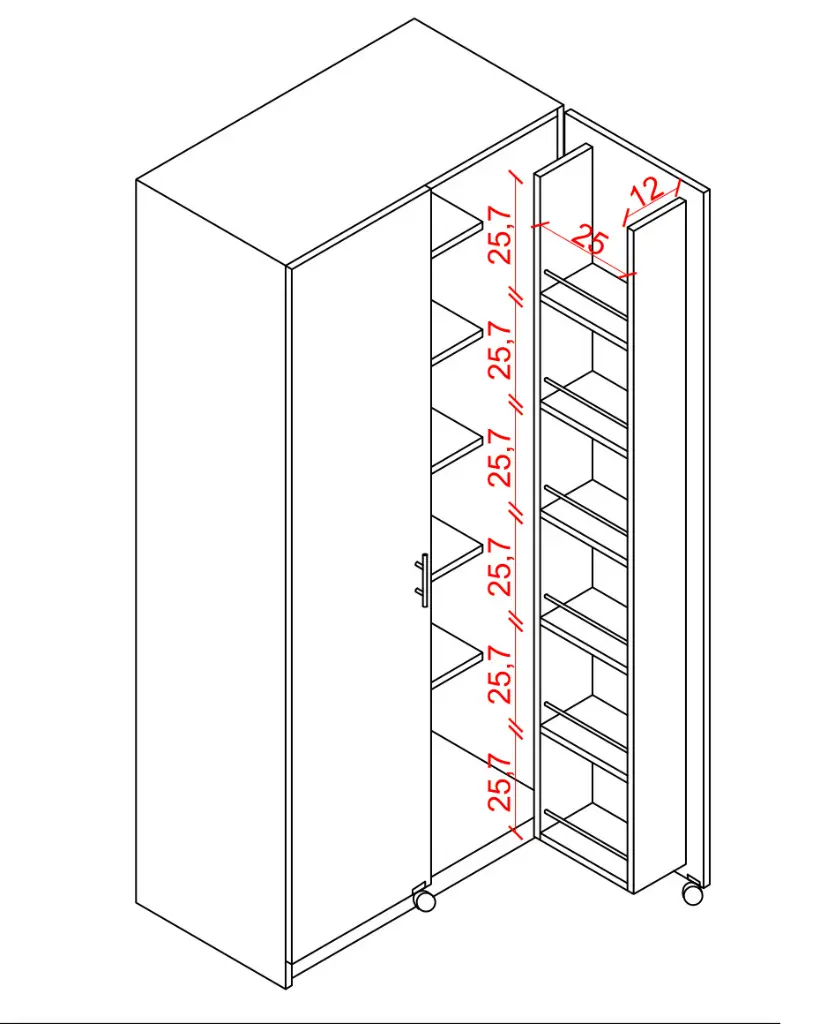 12
25
25,7
25,7
25,7
25,7
25,7
25,7