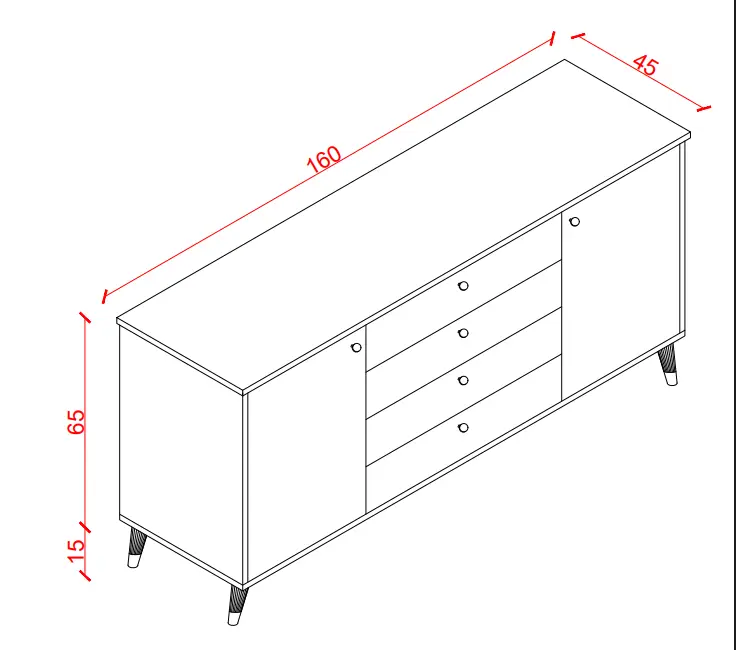 160
45
65
15