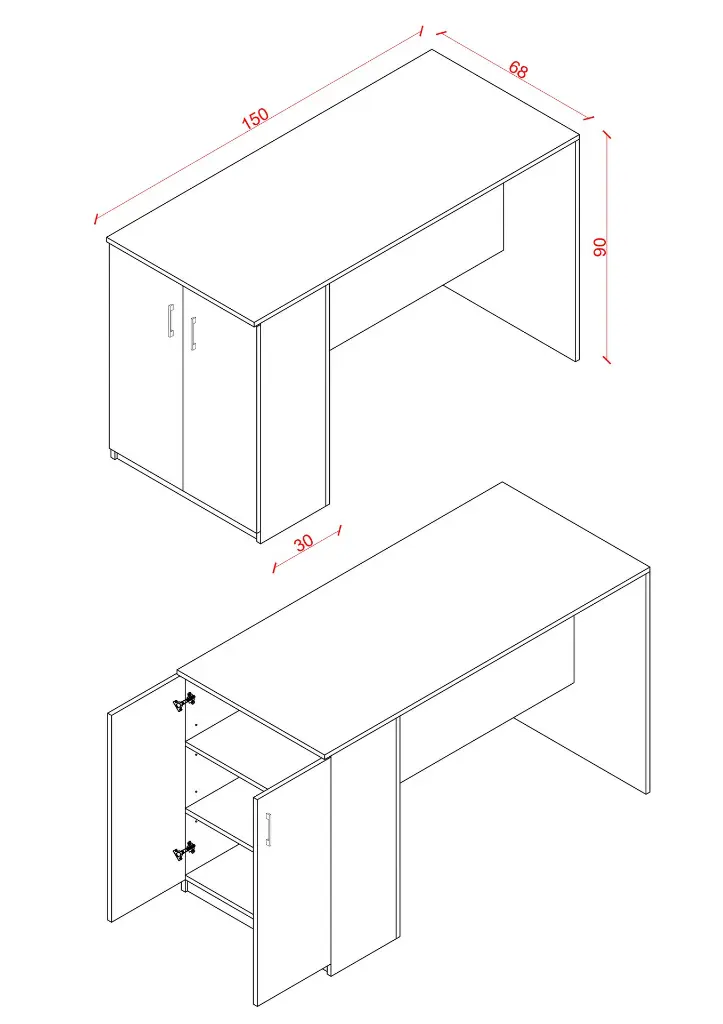 150

68

90

30