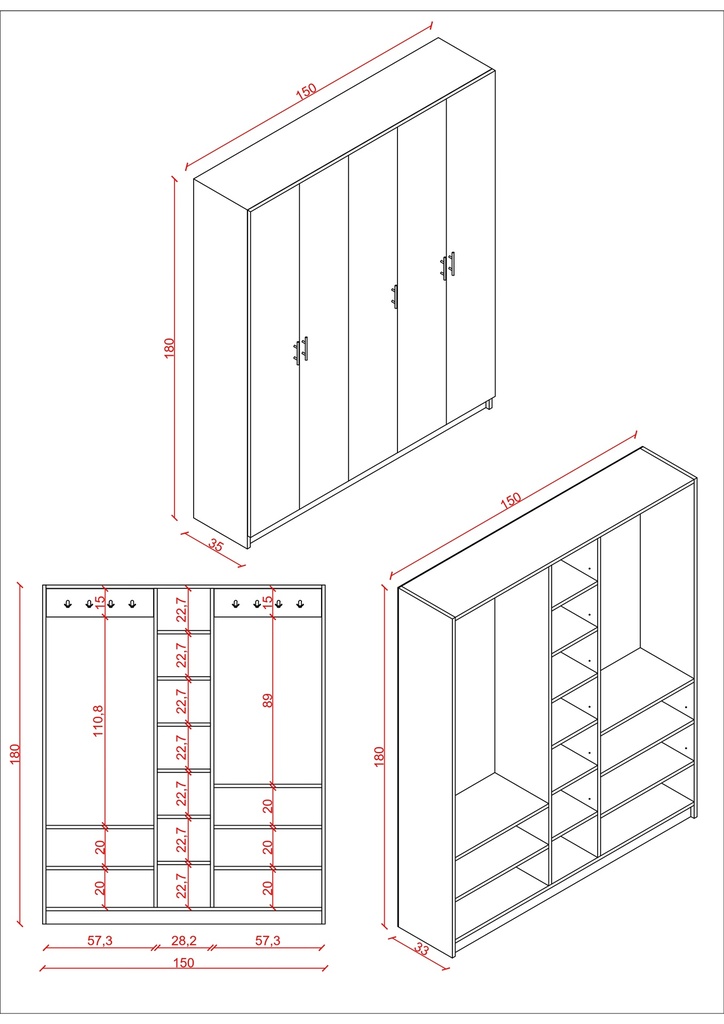 150

180

35

150

180

33

180

15

110,8

20

20

22,7

22,7

22,7

22,7

22,7

22,7

22,7

15

89

20

20

20

57,3

28,2

57,3

150