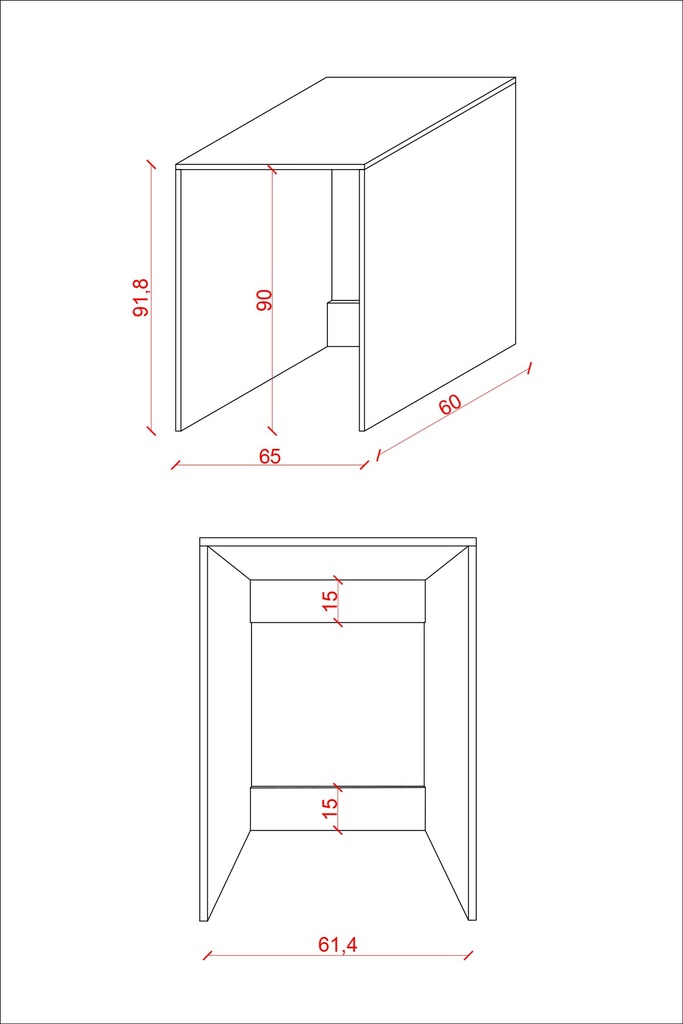 91,8
90
65
60
15
15
61,4