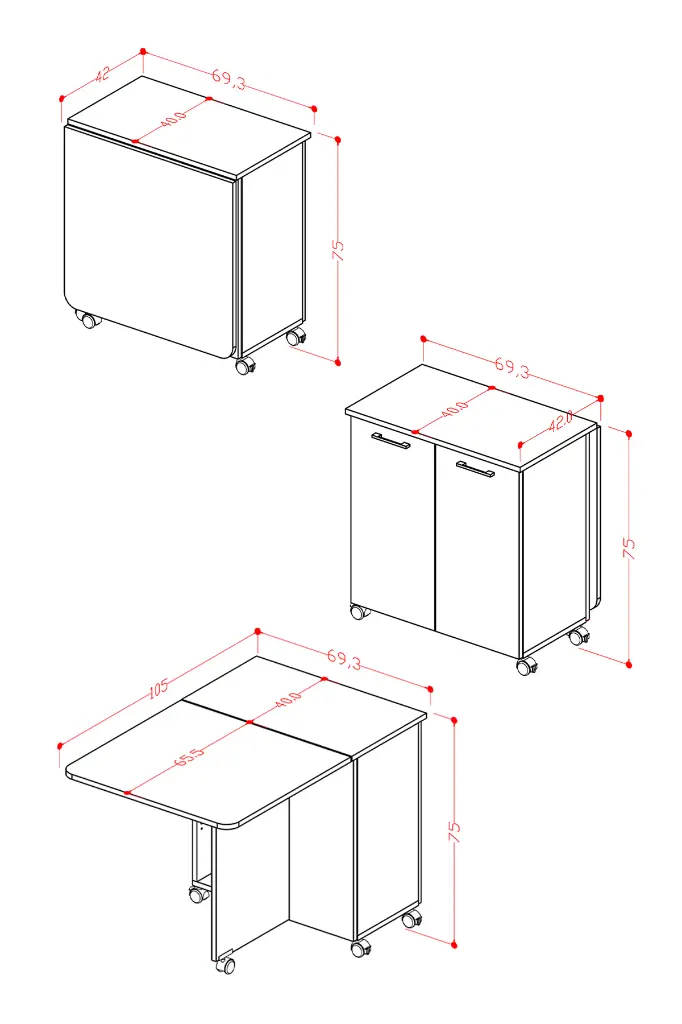 42
69,3
40,0
75

69,3
40,0
42,0
75

105
69,3
40,0
65,5
75