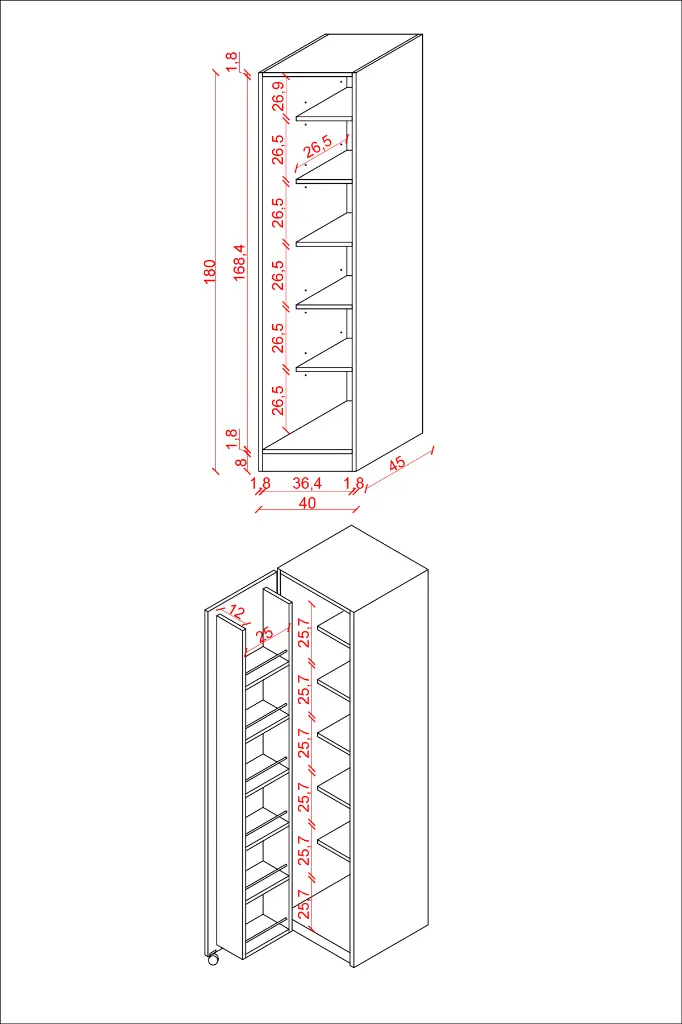 1,8
180
168,4
26,9
26,5
26,5
26,5
26,5
26,5
26,5
1,8
8
1,8
36,4
1,8
45
40

12
25
25,7
25,7
25,7
25,7
25,7
25,7