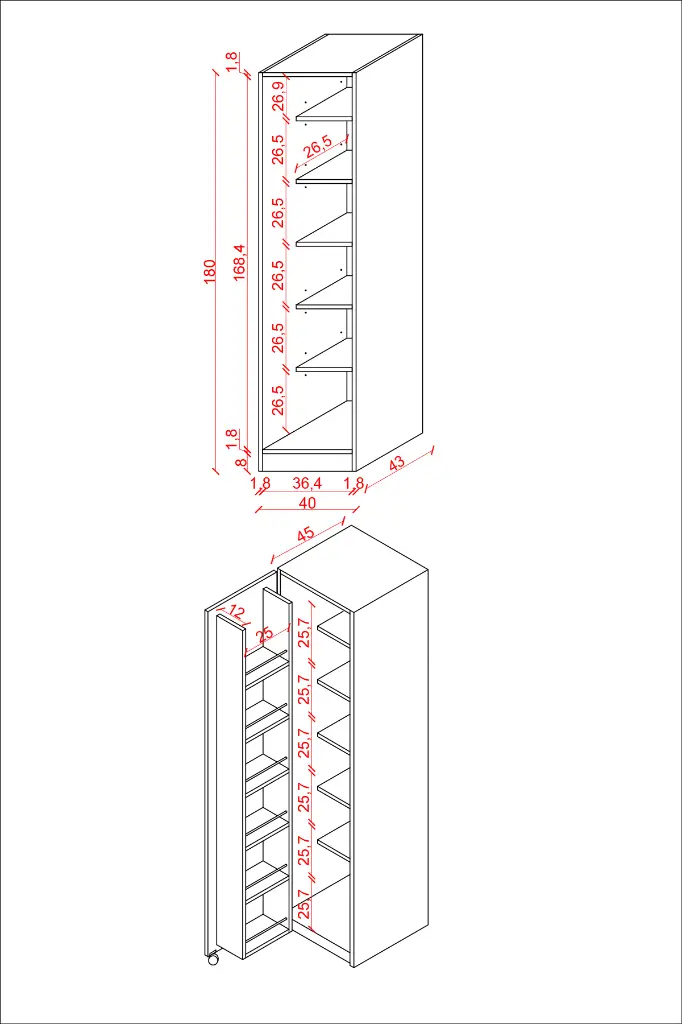 1,8
180
168,4
26,9
26,5
26,5
26,5
26,5
26,5
26,5
1,8
8
1,8
36,4
1,8
43
40
45
12
25
25,7
25,7
25,7
25,7
25,7
25,7