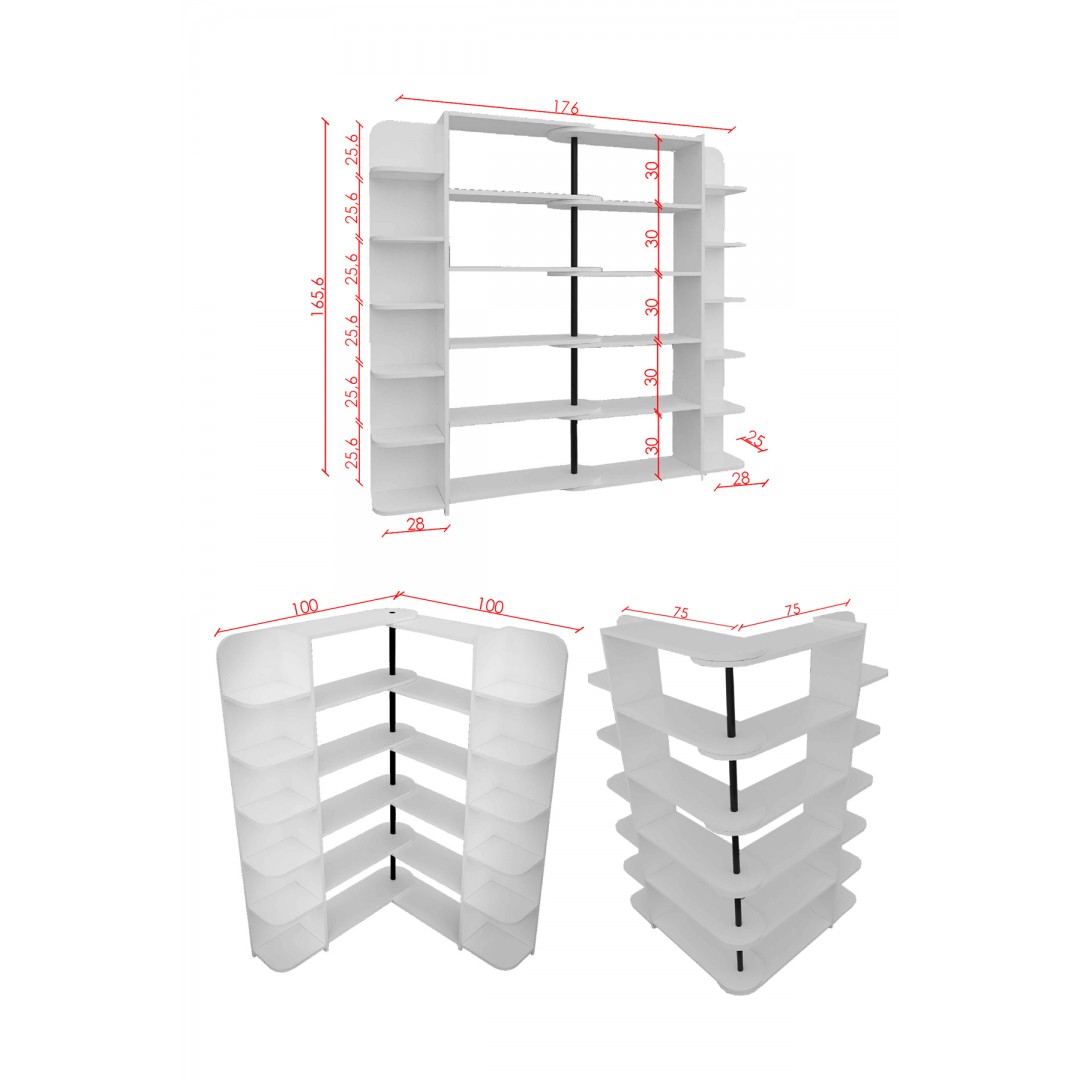 176
165,6
25,6
25,6
25,6
25,6
25,6
25,6
30
30
30
30
30
25
28
28

100
100

75
75